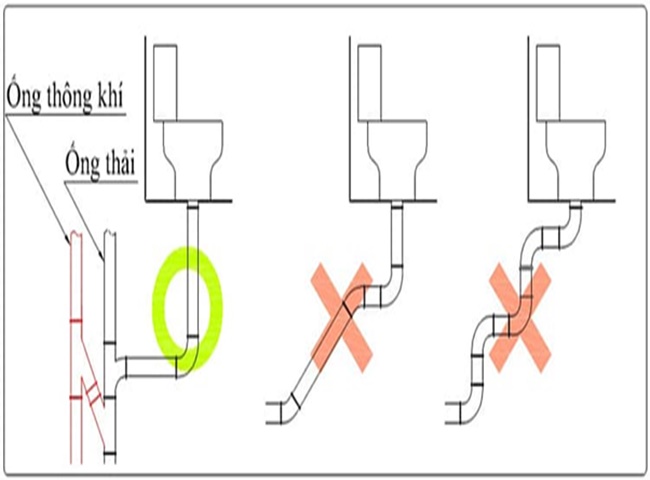 Ống thông khí

Ống thải